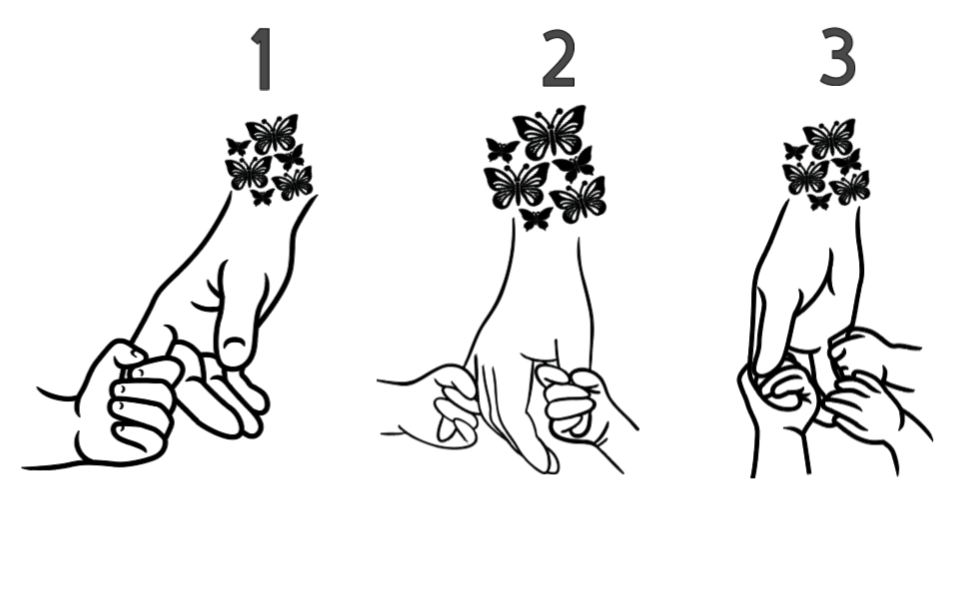 1

2

3